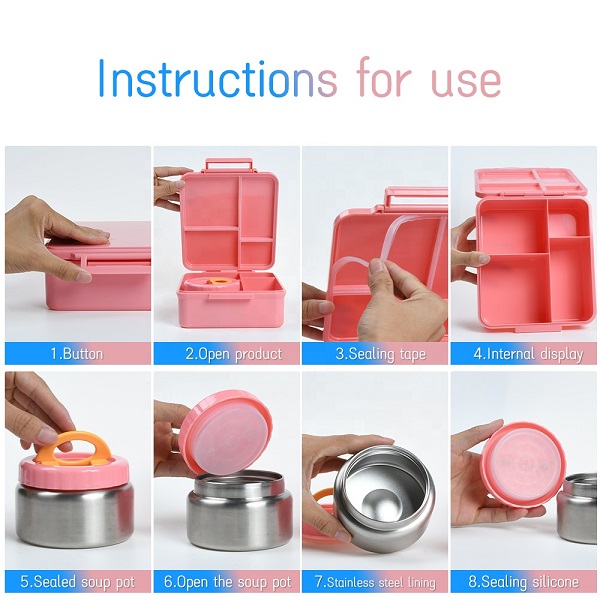 Instructions for use

1.Button

2.Open product

3.Sealing tape

4.Internal display

5.Sealed soup pot

6.Open the soup pot

7.Stainless steel lining

8.Sealing silicone